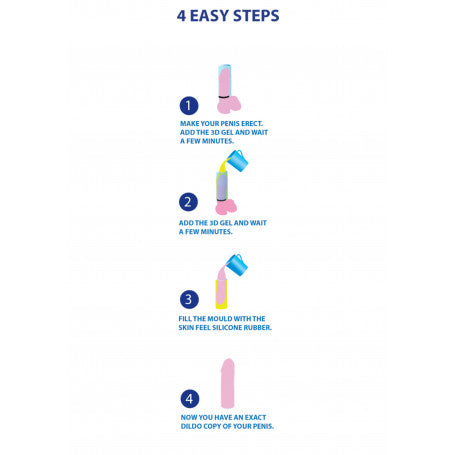 4 EASY STEPS

1

MAKE YOUR PENIS ERECT. ADD THE 3D GEL AND WAIT A FEW MINUTES.

2

ADD THE 3D GEL AND WAIT A FEW MINUTES.

3

FILL THE MOULD WITH THE SKIN FEEL SILICONE RUBBER.

4

NOW YOU HAVE AN EXACT DILDO COPY OF YOUR PENIS.